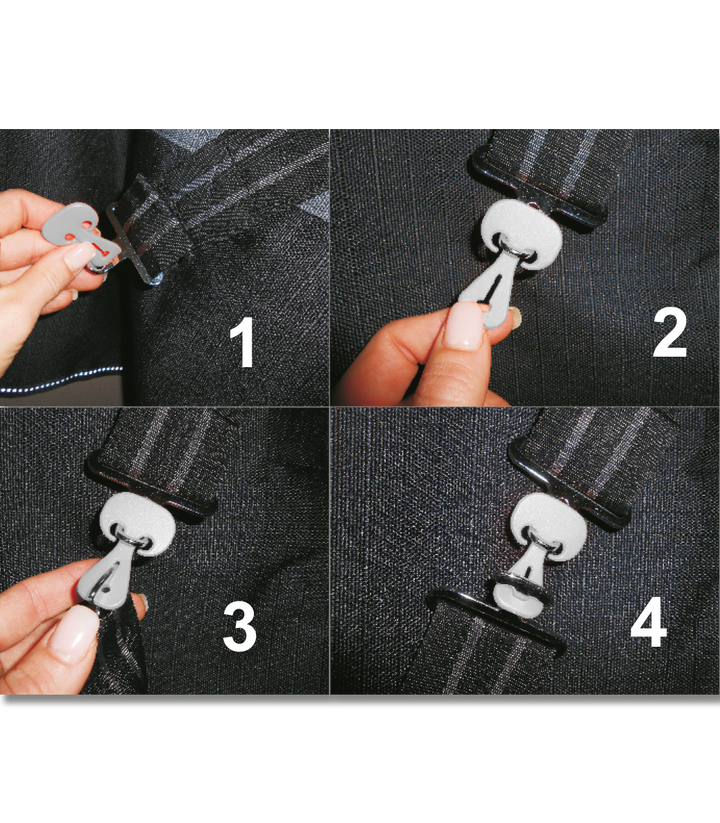 1

2

3

4